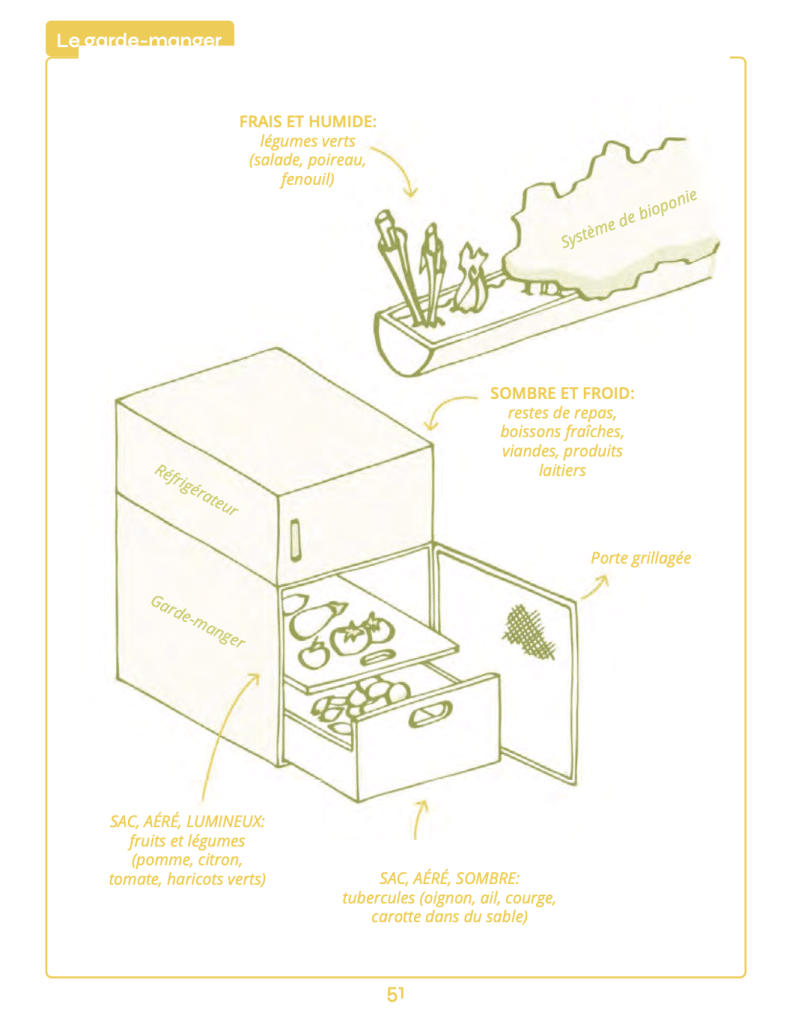 Le garde-manger

FRAIS ET HUMIDE:
légumes verts
(salade, poireau,
fenouil)

Système de bioponie

SOMBRE ET FROID:
restes de repas,
boissons fraîches,
viandes, produits
laitiers

Réfrigérateur

Garde-manger

Porte grillagée

SAC, AÉRÉ, LUMINEUX:
fruits et légumes
(pomme, citron,
tomate, haricots verts)

SAC, AÉRÉ, SOMBRE:
tubercules (oignon, ail, courge,
carotte dans du sable)

51