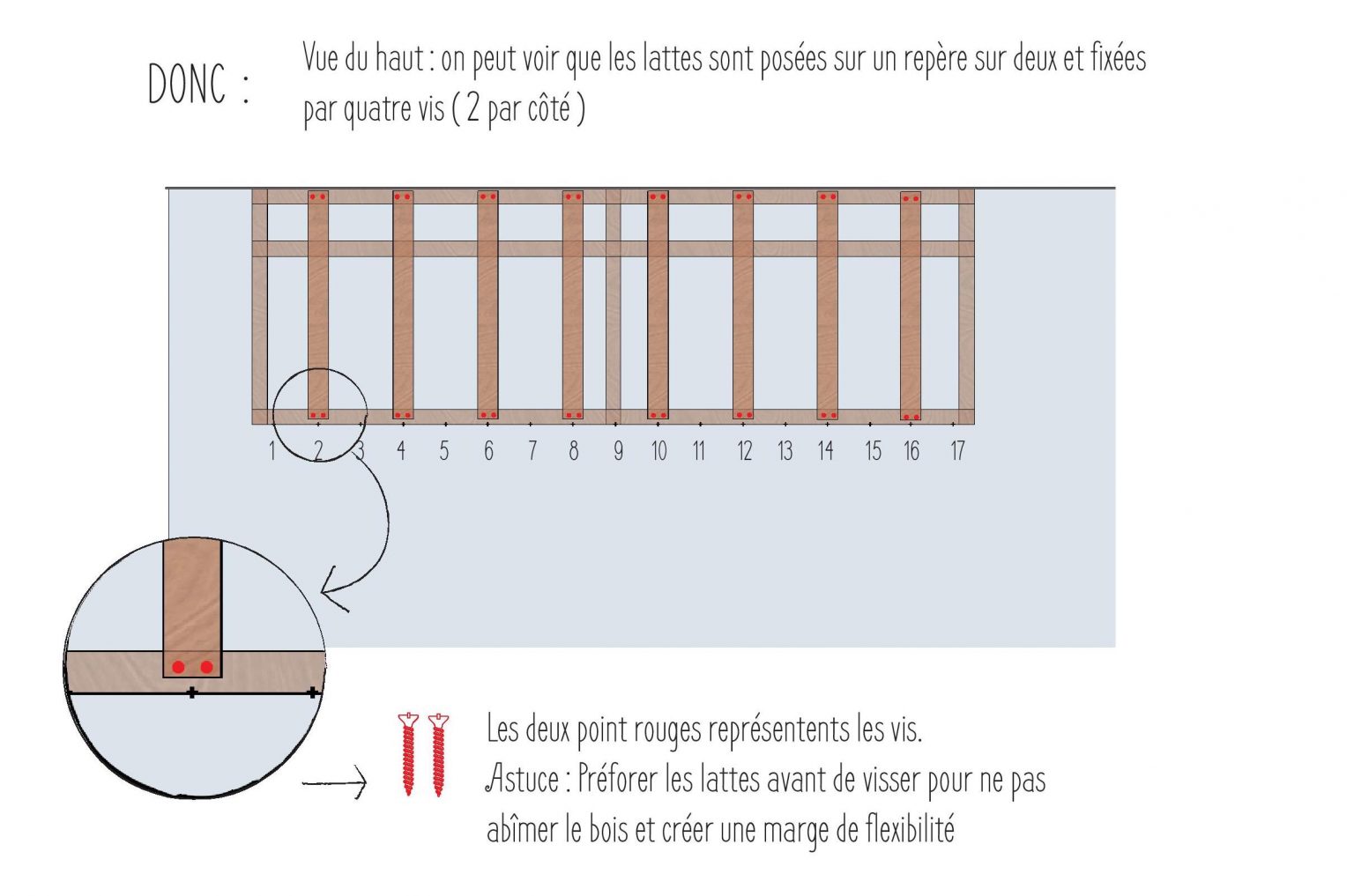 DONC :

Vue du haut : on peut voir que les lattes sont posées sur un repère sur deux et fixées par quatre vis ( 2 par côté )

1 2 3 4 5 6 7 8 9 10 11 12 13 14 15 16 17

Les deux point rouges représentents les vis.
Astuce : Préforer les lattes avant de visser pour ne pas abîmer le bois et créer une marge de flexibilité